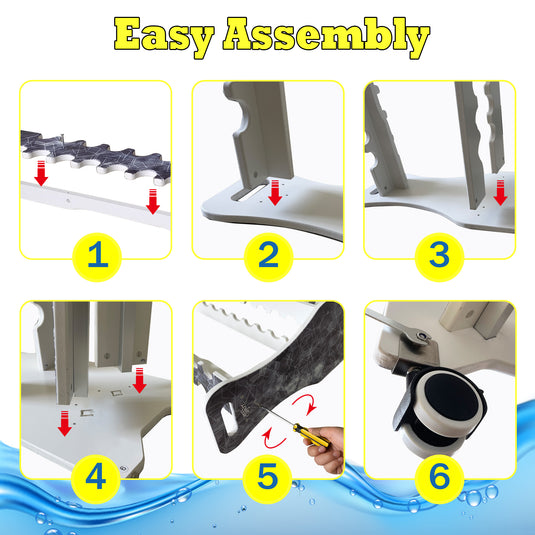 Easy Assembly

1

2

3

4

5

6